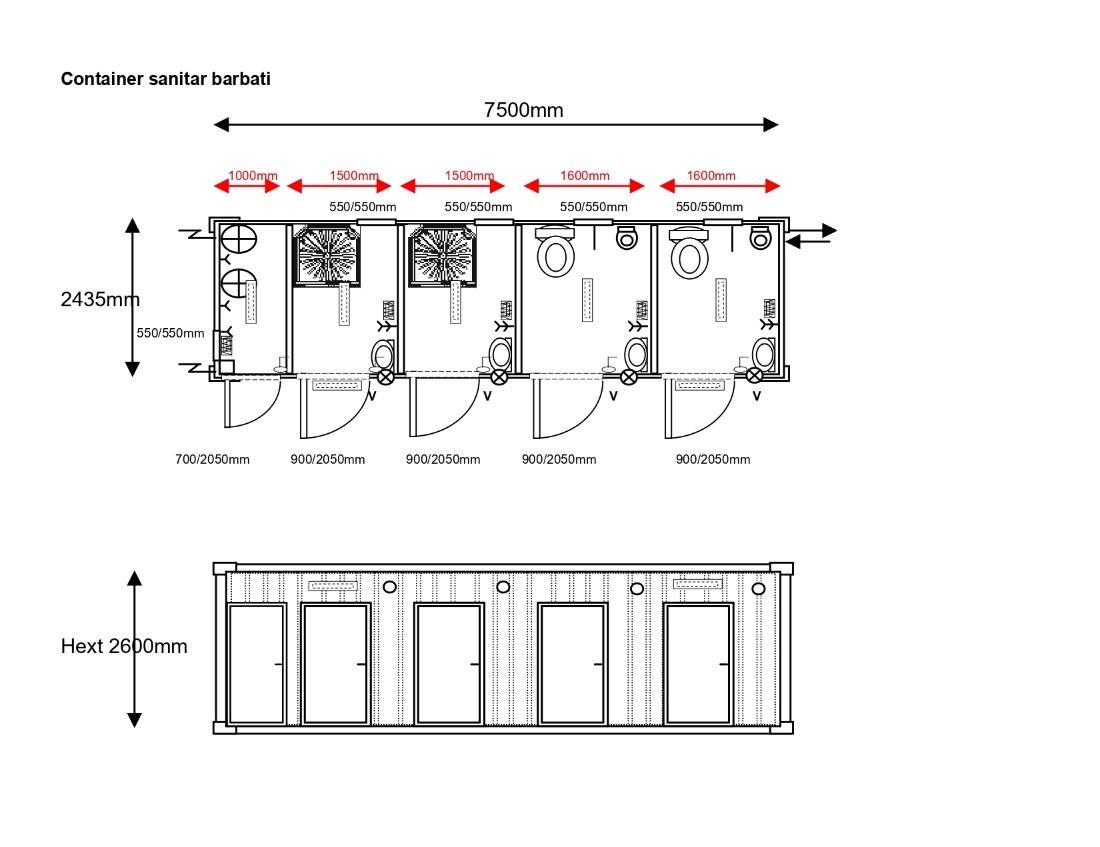 Container sanitar barbati

7500mm

1000mm 1500mm 1500mm 1600mm 1600mm

550/550mm 550/550mm 550/550mm 550/550mm

2435mm

550/550mm

V V V V

700/2050mm 900/2050mm 900/2050mm 900/2050mm 900/2050mm

Hext 2600mm